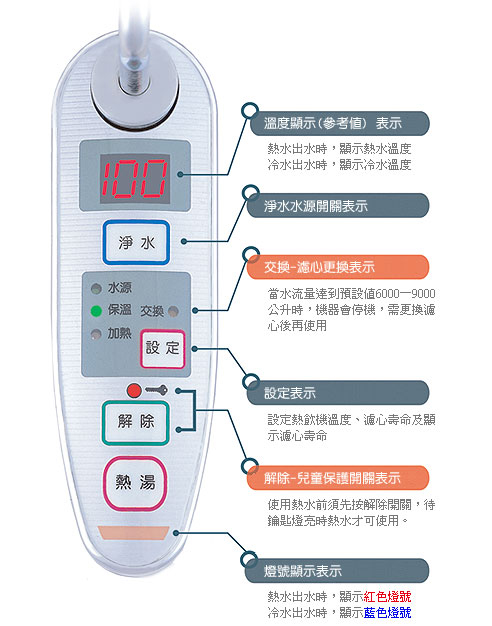 100

淨 水

水源
保溫 交換
加熱
設 定

解 除

熱 湯

溫度顯示(參考值) 表示

熱水出水時，顯示熱水溫度
冷水出水時，顯示冷水溫度

淨水水源開關表示

交換-濾心更換表示

當水流量達到預設值6000一9000公升時，機器會停機，需更換濾心後再使用

設定表示

設定熱飲機溫度、濾心壽命及顯示濾心壽命

解除-兒童保護開關表示

使用熱水前須先按解除開關，待鑰匙燈亮時熱水才可使用。

燈號顯示表示

熱水出水時，顯示紅色燈號
冷水出水時，顯示藍色燈號